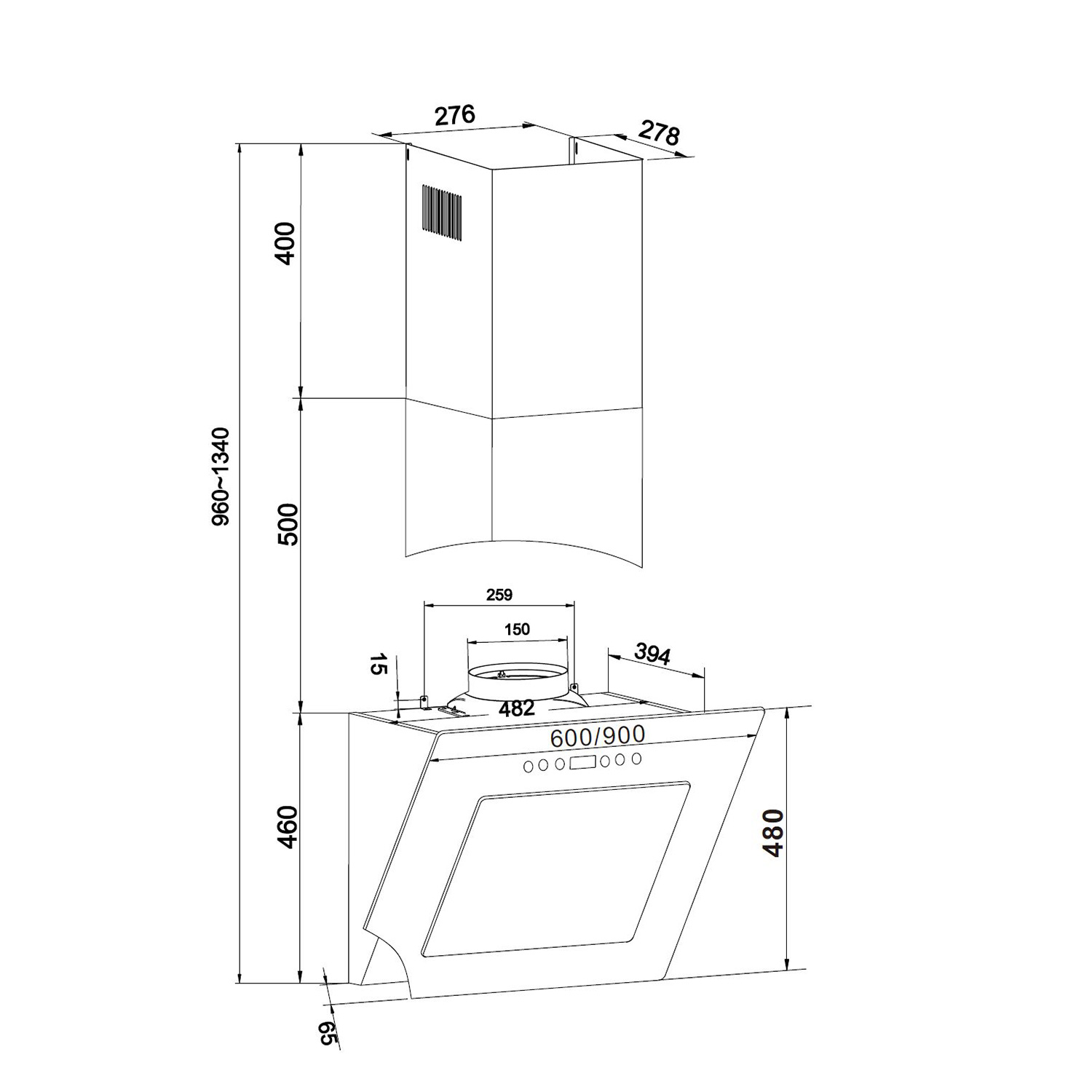 276
278
400
960~1340
500
259
150
394
15
482
600/900
460
480
65